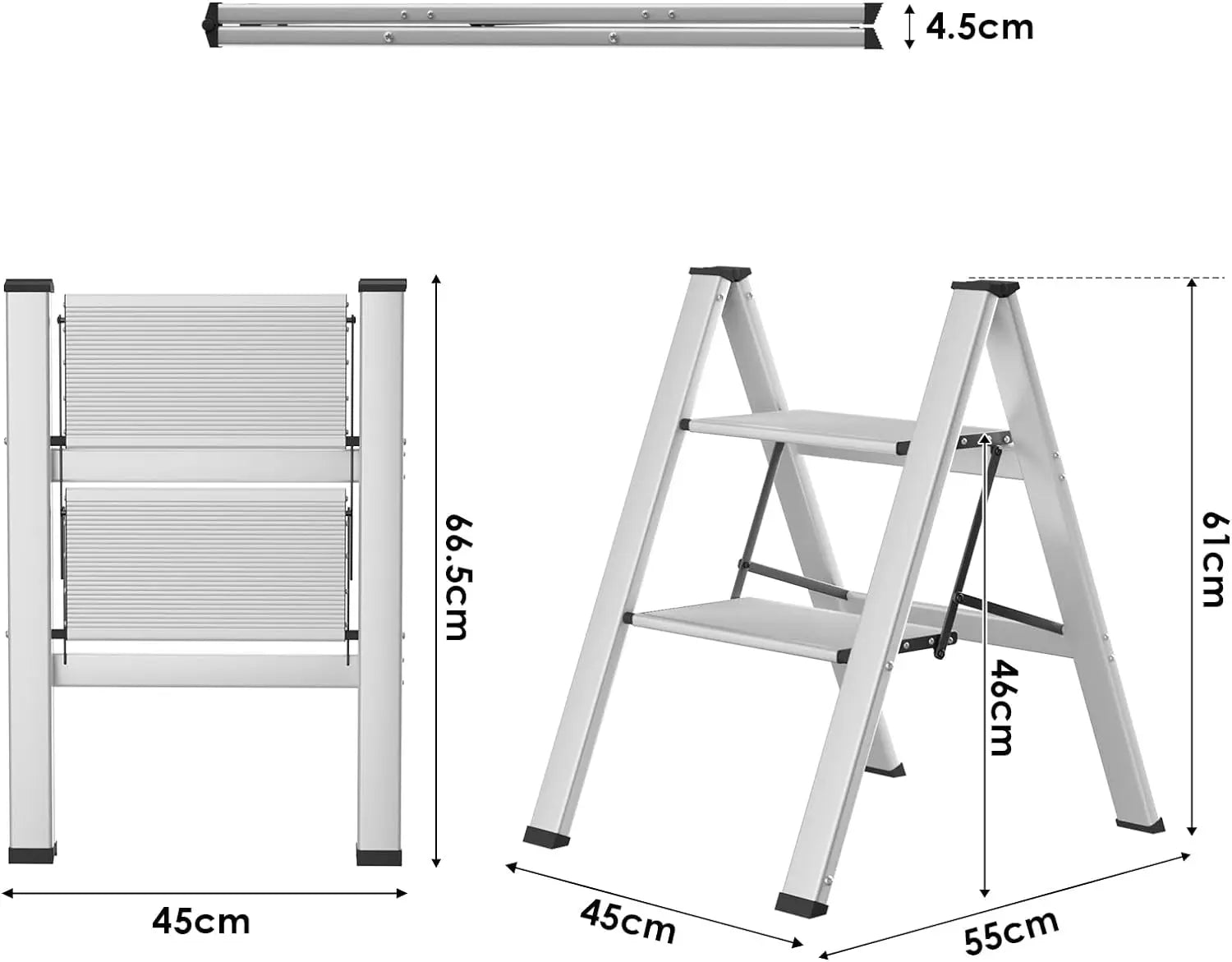 4.5cm

66.5cm

45cm

61cm

46cm

45cm

55cm