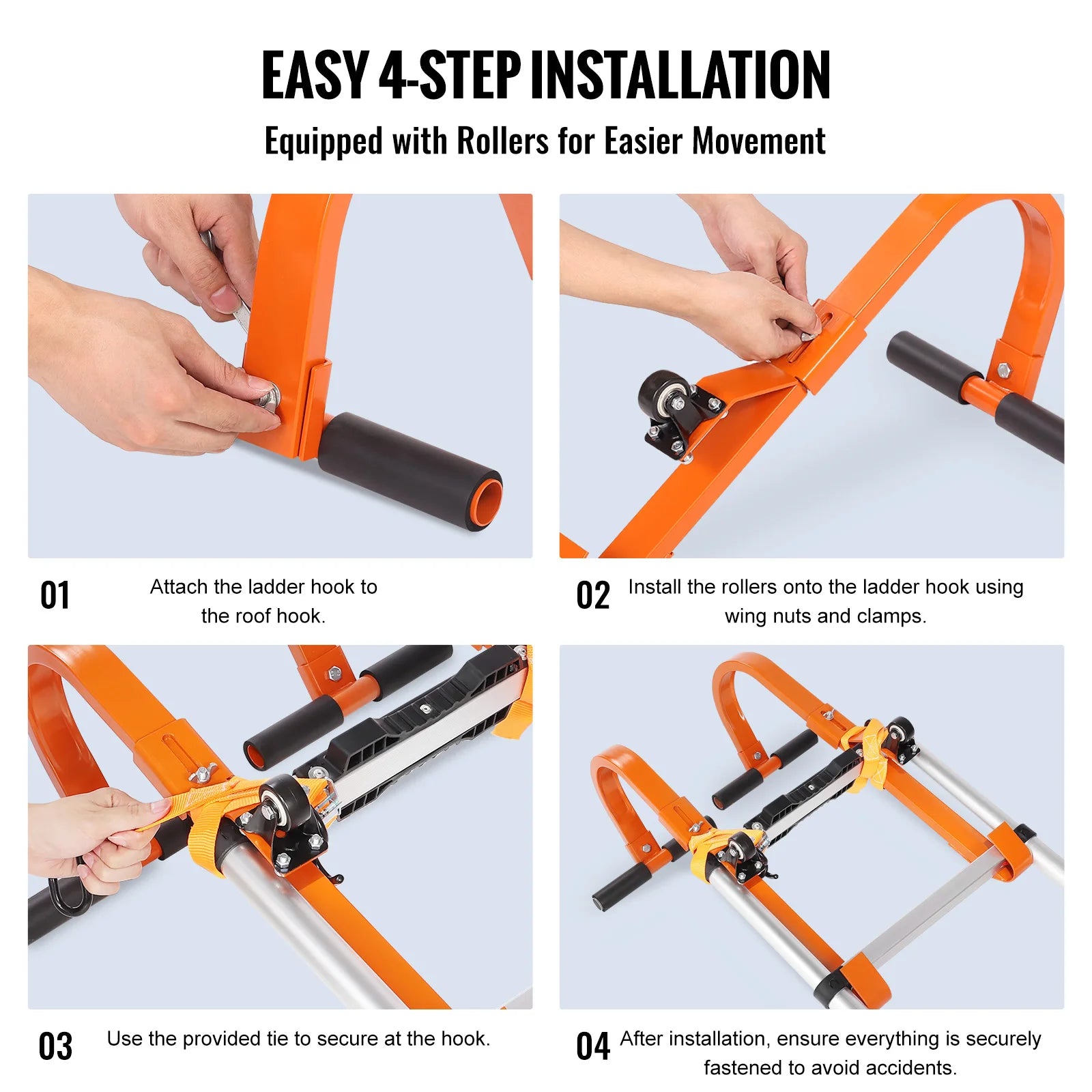 EASY 4-STEP INSTALLATION

Equipped with Rollers for Easier Movement

01 Attach the ladder hook to the roof hook.

02 Install the rollers onto the ladder hook using wing nuts and clamps.

03 Use the provided tie to secure at the hook.

04 After installation, ensure everything is securely fastened to avoid accidents.