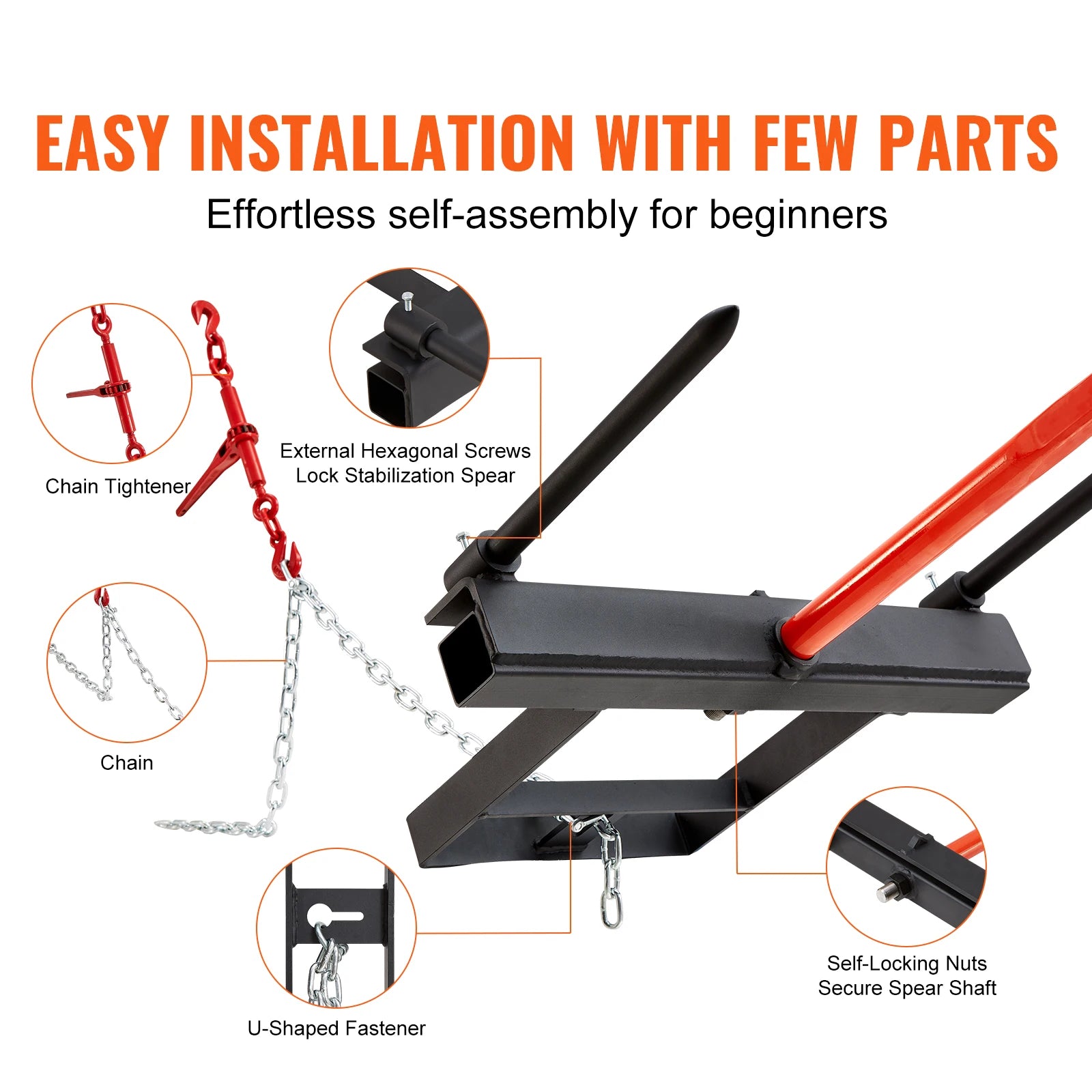 EASY INSTALLATION WITH FEW PARTS

Effortless self-assembly for beginners

Chain Tightener

External Hexagonal Screws Lock Stabilization Spear

Chain

U-Shaped Fastener

Self-Locking Nuts Secure Spear Shaft