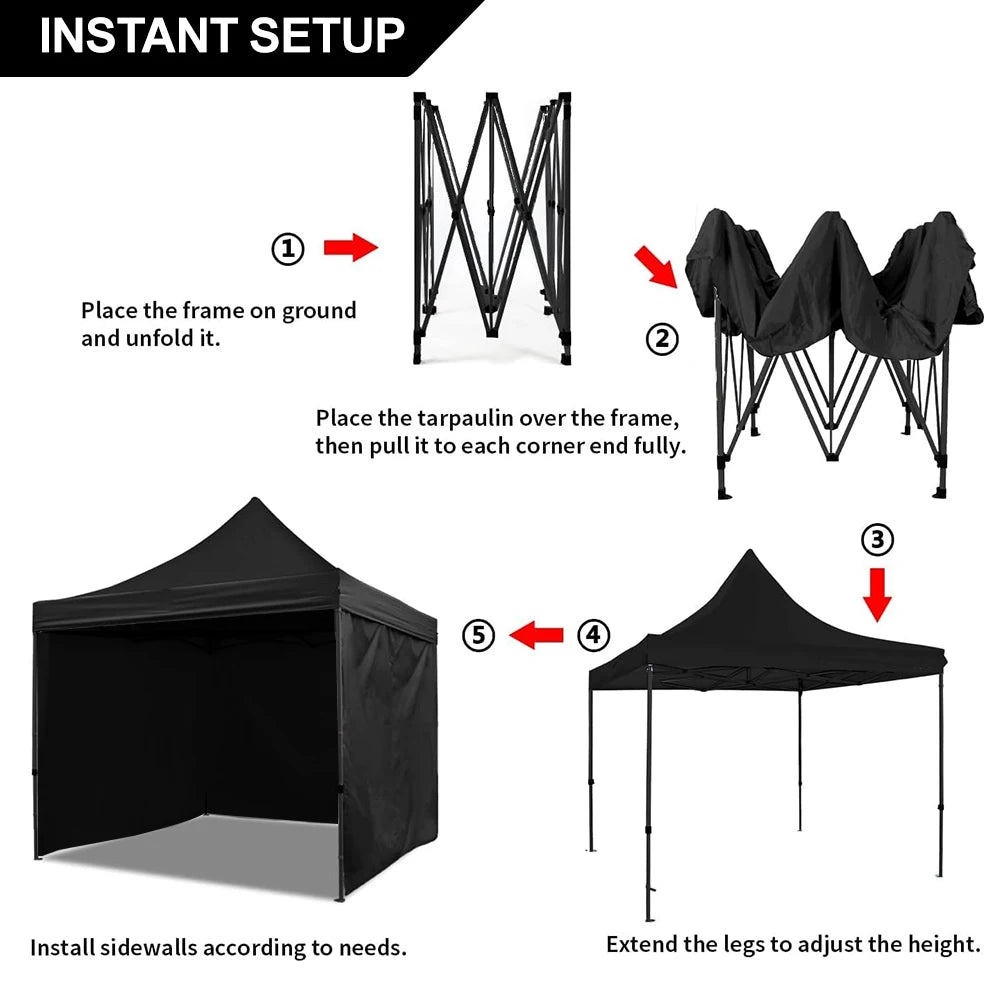 INSTANT SETUP

①

Place the frame on ground and unfold it.

②

Place the tarpaulin over the frame, then pull it to each corner end fully.

③

⑤ ④

Install sidewalls according to needs.

Extend the legs to adjust the height.