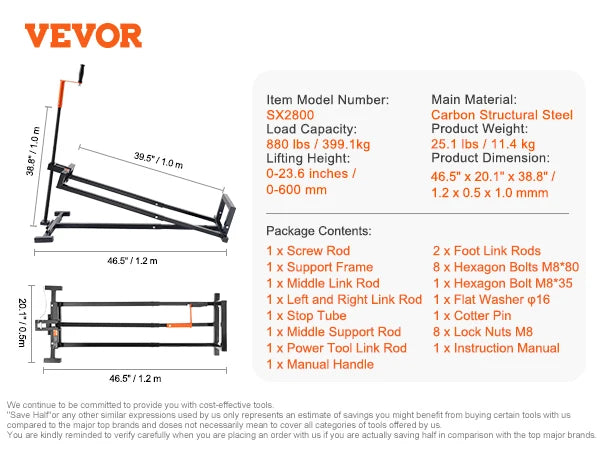 VEVOR

38.8" / 1.0 m
39.5" / 1.0 m
46.5" / 1.2 m
20.1" / 0.5m
46.5" / 1.2 m

Item Model Number:
SX2800
Load Capacity:
880 lbs / 399.1kg
Lifting Height:
0-23.6 inches / 0-600 mm

Main Material:
Carbon Structural Steel
Product Weight:
25.1 lbs / 11.4 kg
Product Dimension:
46.5" x 20.1" x 38.8" / 1.2 x 0.5 x 1.0 mmm

Package Contents:
1 x Screw Rod
1 x Support Frame
1 x Middle Link Rod
1 x Left and Right Link Rod
1 x Stop Tube
1 x Middle Support Rod
1 x Power Tool Link Rod
1 x Manual Handle

2 x Foot Link Rods
8 x Hexagon Bolts M8*80
1 x Hexagon Bolt M8*35
1 x Flat Washer φ16
1 x Cotter Pin
8 x Lock Nuts M8
1 x Instruction Manual

We continue to be committed to provide you with cost-effective tools.
"Save Half"or any other similar expressions used by us only represents an estimate of savings you might benefit from buying certain tools with us compared to the major top brands and doses not necessarily mean to cover all categories of tools offered by us.
You are kindly reminded to verify carefully when you are placing an order with us if you are actually saving half in comparison with the top major brands.