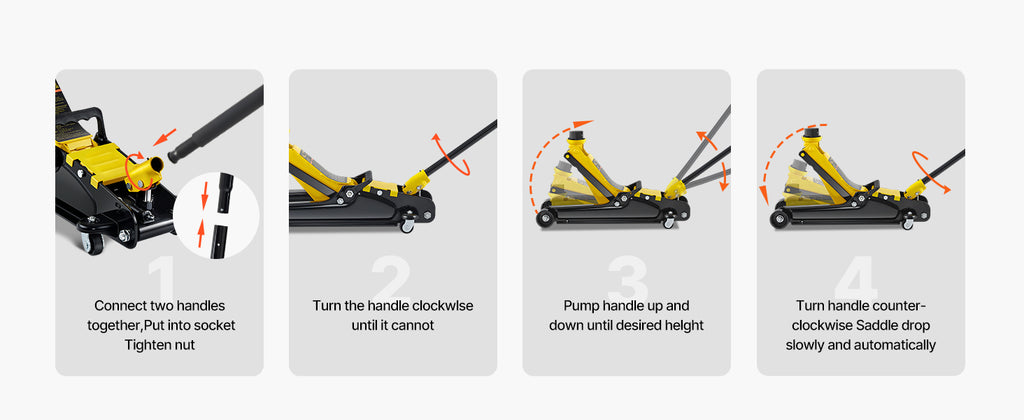 1

Connect two handles together,Put into socket Tighten nut

2

Turn the handle clockwise until it cannot

3

Pump handle up and down until desired height

4

Turn handle counter-clockwise Saddle drop slowly and automatically