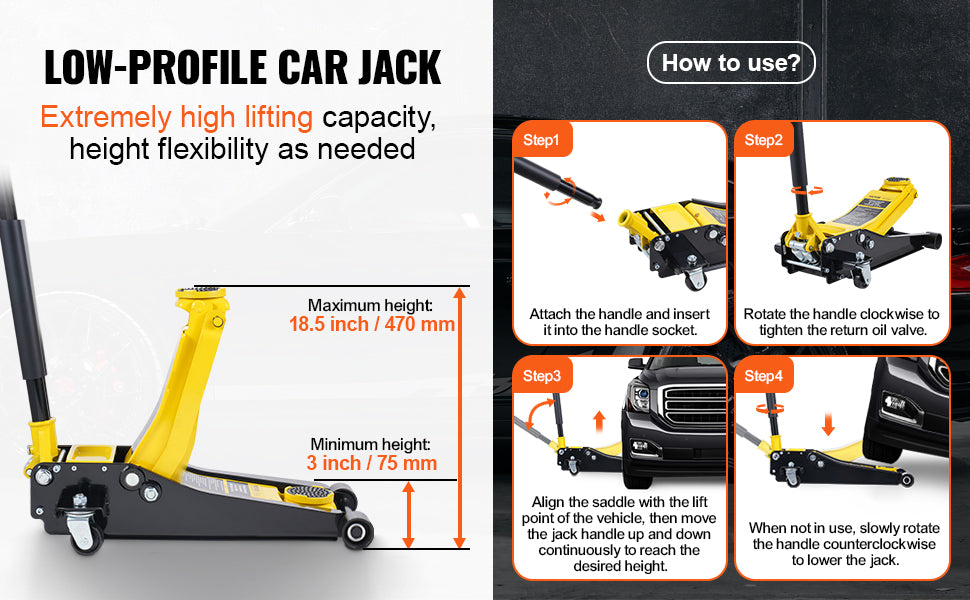 LOW-PROFILE CAR JACK

Extremely high lifting capacity, height flexibility as needed

Maximum height:
18.5 inch / 470 mm

Minimum height:
3 inch / 75 mm

How to use?

Step1
Attach the handle and insert it into the handle socket.

Step2
Rotate the handle clockwise to tighten the return oil valve.

Step3
Align the saddle with the lift point of the vehicle, then move the jack handle up and down continuously to reach the desired height.

Step4
When not in use, slowly rotate the handle counterclockwise to lower the jack.