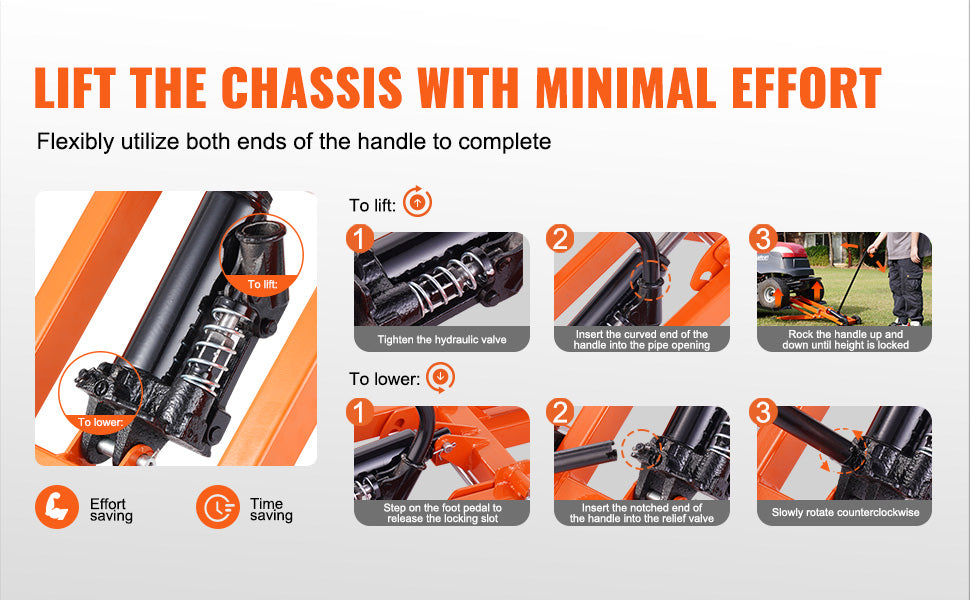 LIFT THE CHASSIS WITH MINIMAL EFFORT

Flexibly utilize both ends of the handle to complete

To lift:

To lower:

Effort saving

Time saving

To lift:

1
Tighten the hydraulic valve

2
Insert the curved end of the handle into the pipe opening

3
Rock the handle up and down until height is locked

To lower:

1
Step on the foot pedal to release the locking slot

2
Insert the notched end of the handle into the relief valve

3
Slowly rotate counterclockwise