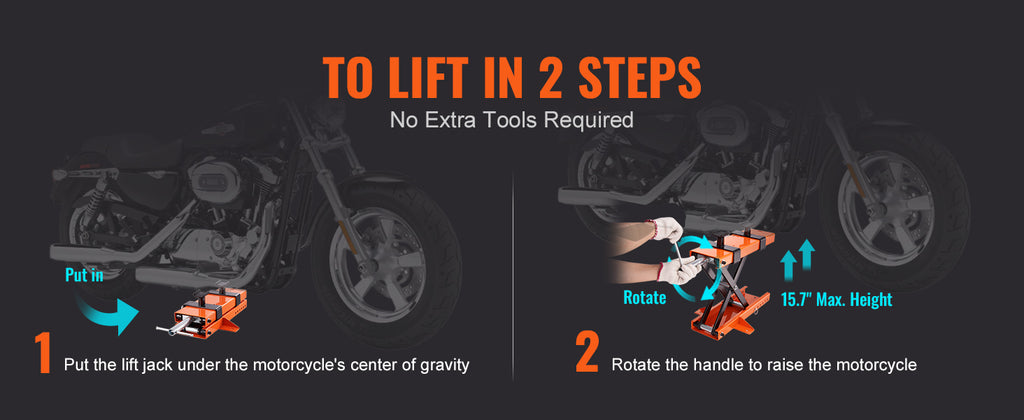 TO LIFT IN 2 STEPS
No Extra Tools Required

Put in

1 Put the lift jack under the motorcycle's center of gravity

Rotate

15.7" Max. Height

2 Rotate the handle to raise the motorcycle