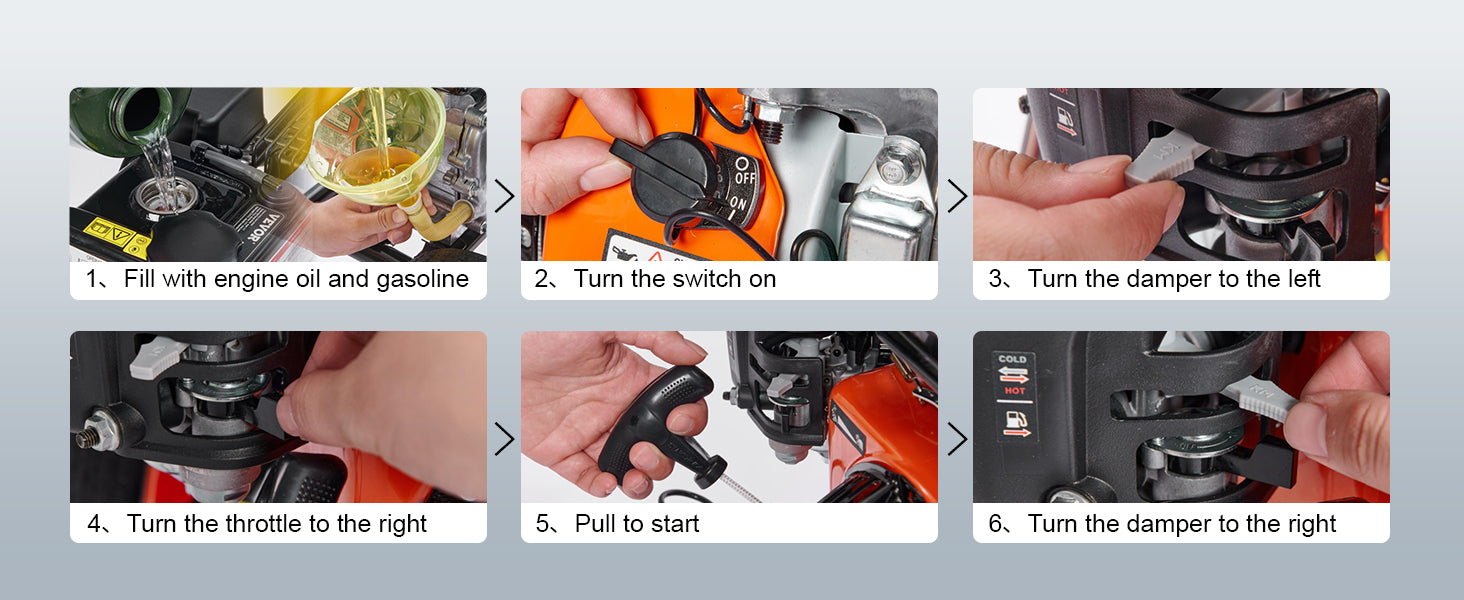 VEVOR

1、Fill with engine oil and gasoline

OFF
ON

2、Turn the switch on

3、Turn the damper to the left

4、Turn the throttle to the right

5、Pull to start

COLD
HOT

6、Turn the damper to the right